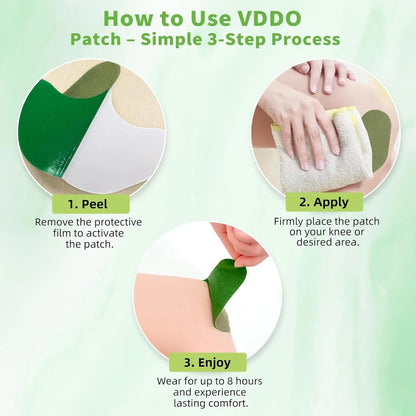 How to Use VDDO
Patch – Simple 3-Step Process

1. Peel

Remove the protective film to activate the patch.

2. Apply

Firmly place the patch on your knee or desired area.

3. Enjoy

Wear for up to 8 hours and experience lasting comfort.